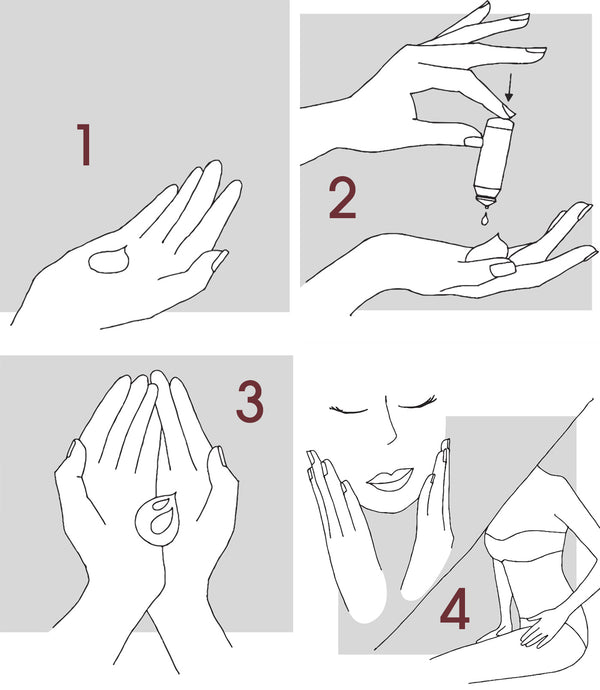 1

2

3

4